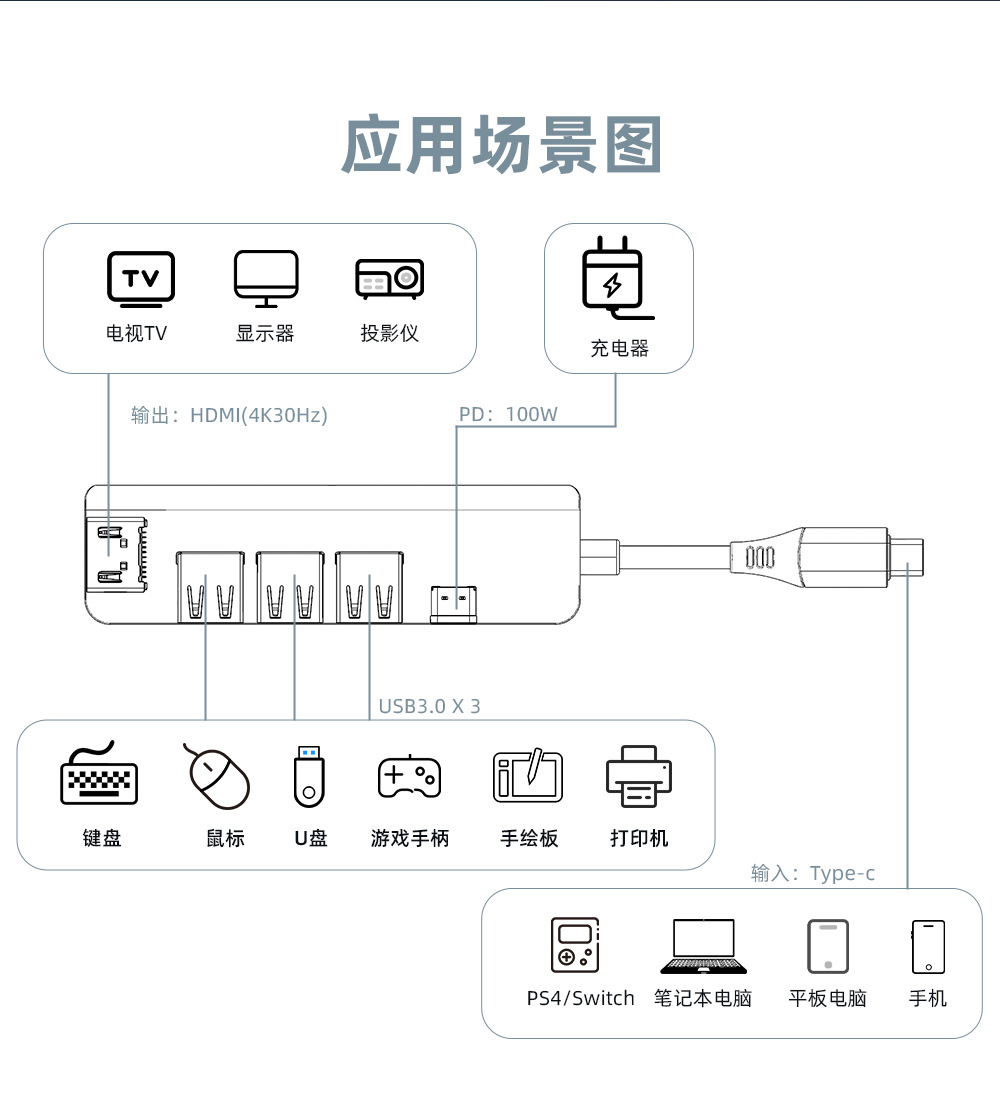 应用场景图

TV
电视TV
显示器
投影仪

充电器

输出：HDMI(4K30Hz)

PD：100W

USB3.0 X 3

键盘
鼠标
U盘
游戏手柄
手绘板
打印机

输入：Type-c

PS4/Switch
笔记本电脑
平板电脑
手机