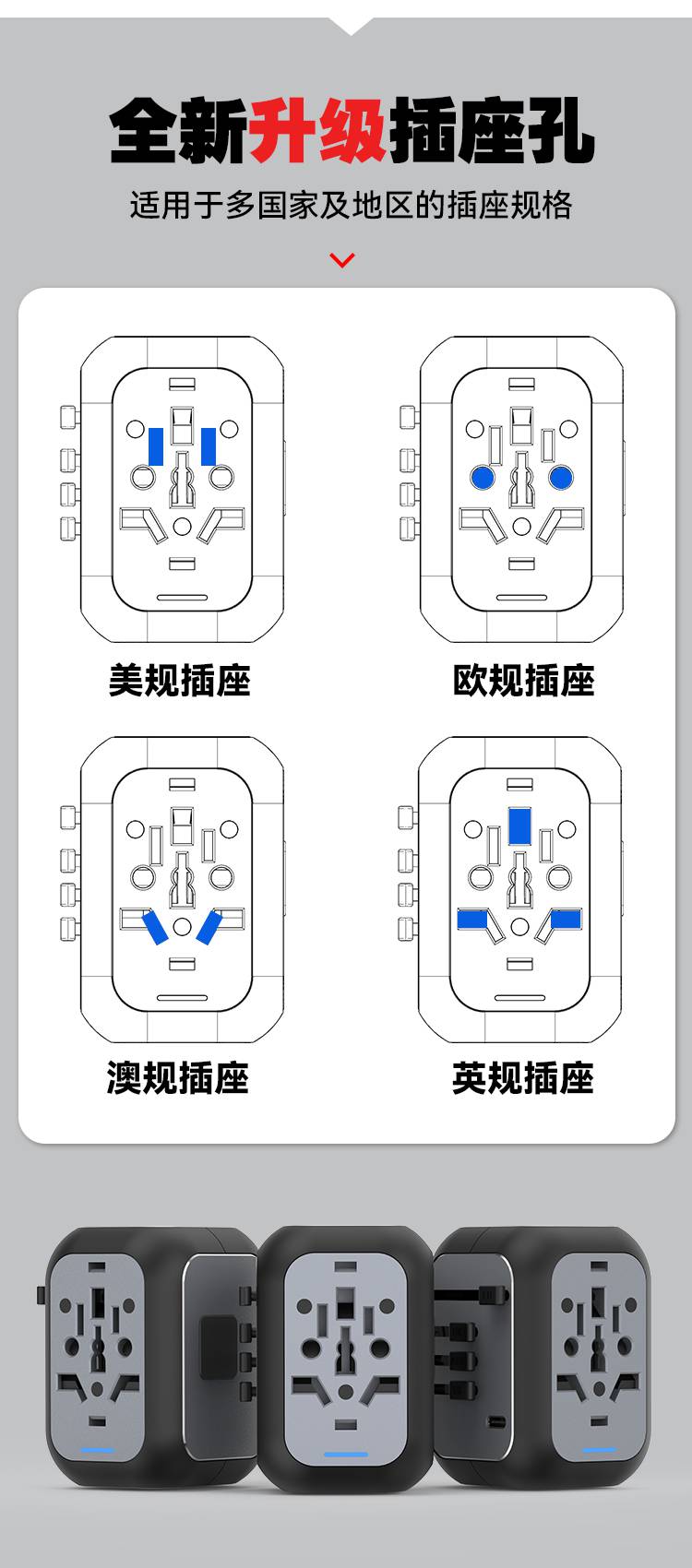 全新升级插座孔

适用于多国家及地区的插座规格

美规插座

欧规插座

澳规插座

英规插座