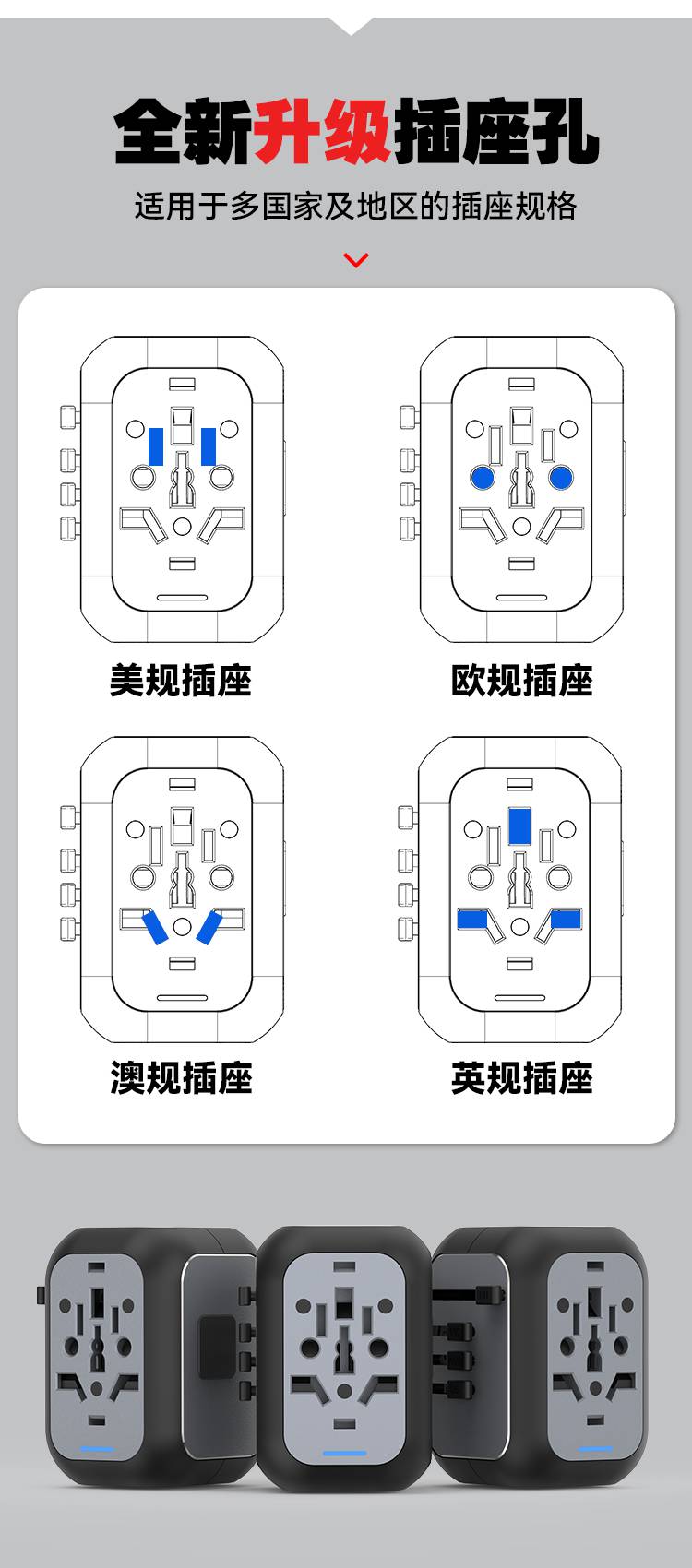 全新升级插座孔

适用于多国家及地区的插座规格

美规插座

欧规插座

澳规插座

英规插座