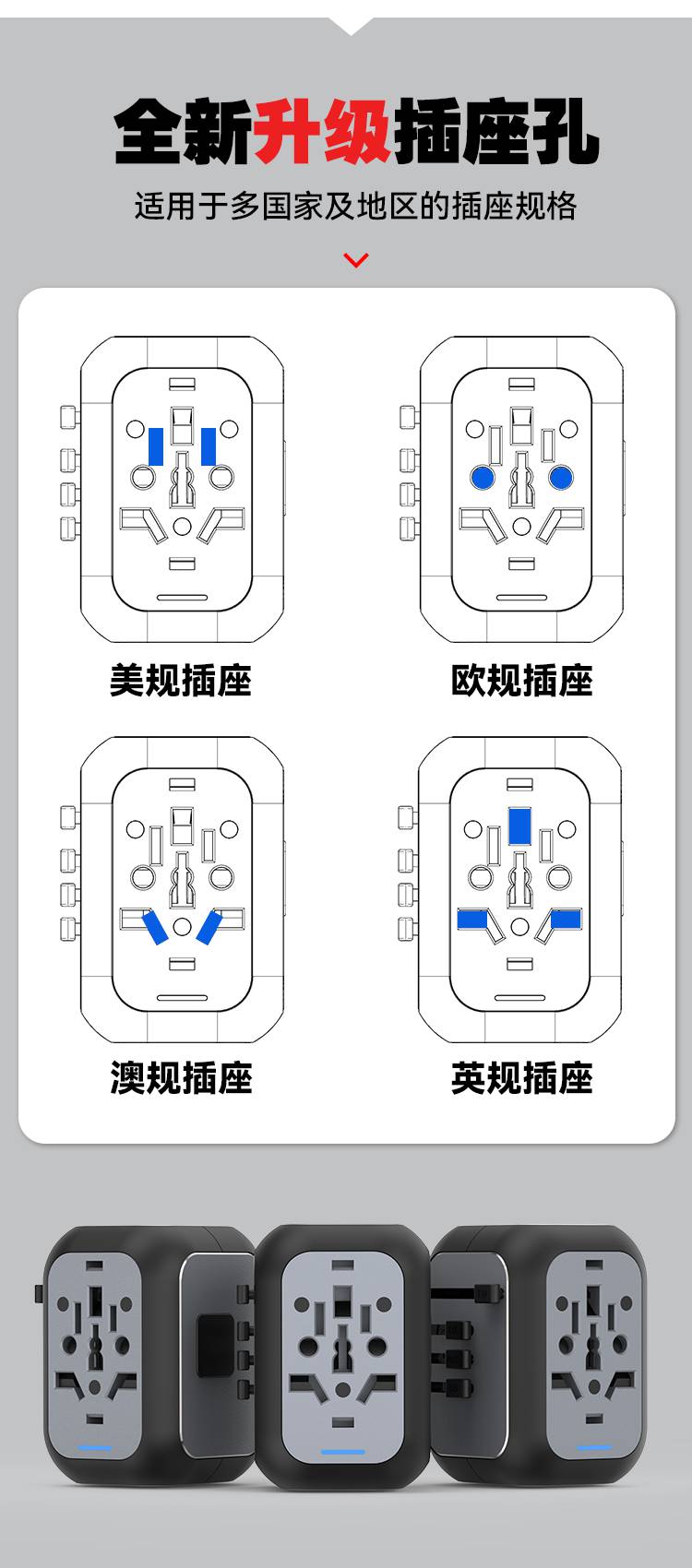 全新升级插座孔

适用于多国家及地区的插座规格

美规插座

欧规插座

澳规插座

英规插座